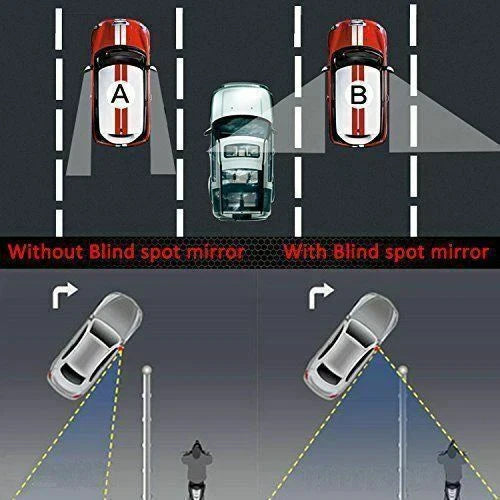 A

B

Without Blind spot mirror

With Blind spot mirror