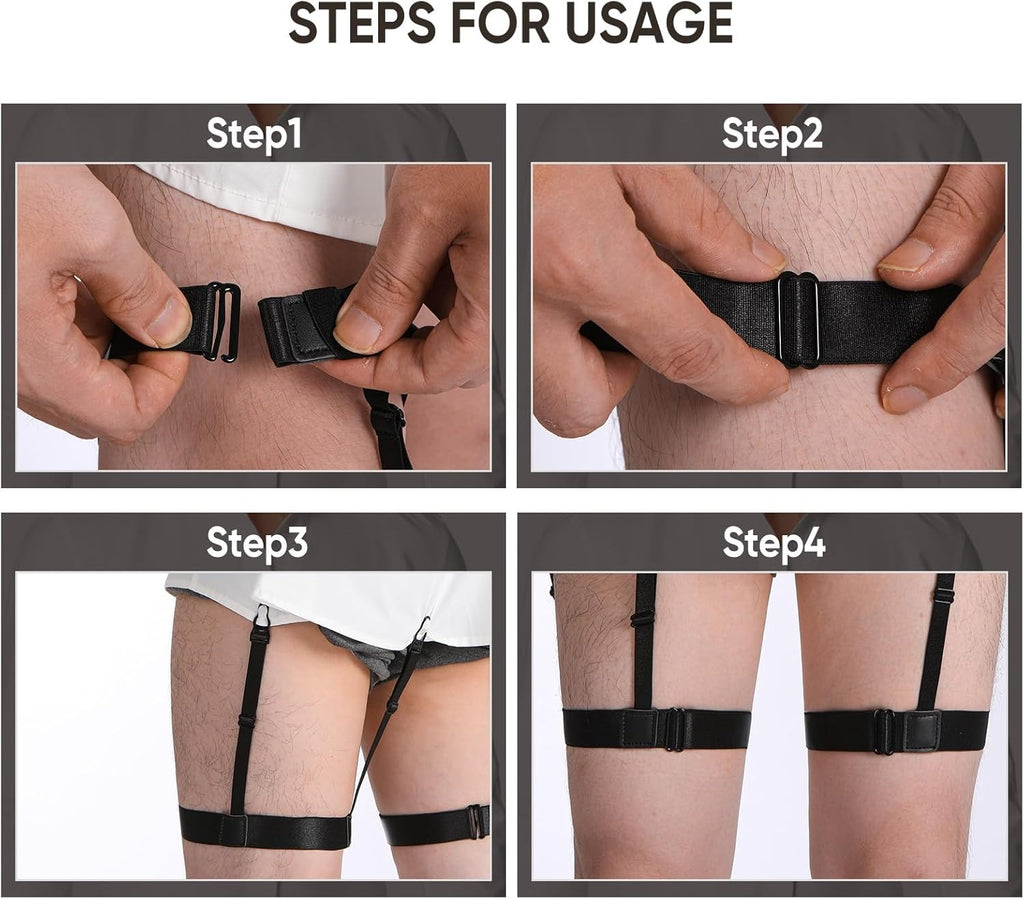 STEPS FOR USAGE

Step1

Step2

Step3

Step4