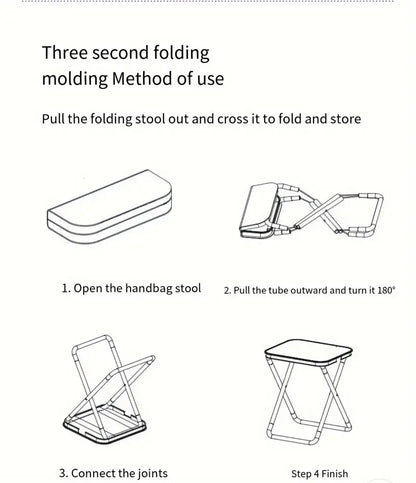 Three second folding molding Method of use

Pull the folding stool out and cross it to fold and store

1. Open the handbag stool

2. Pull the tube outward and turn it 180°

3. Connect the joints

Step 4 Finish