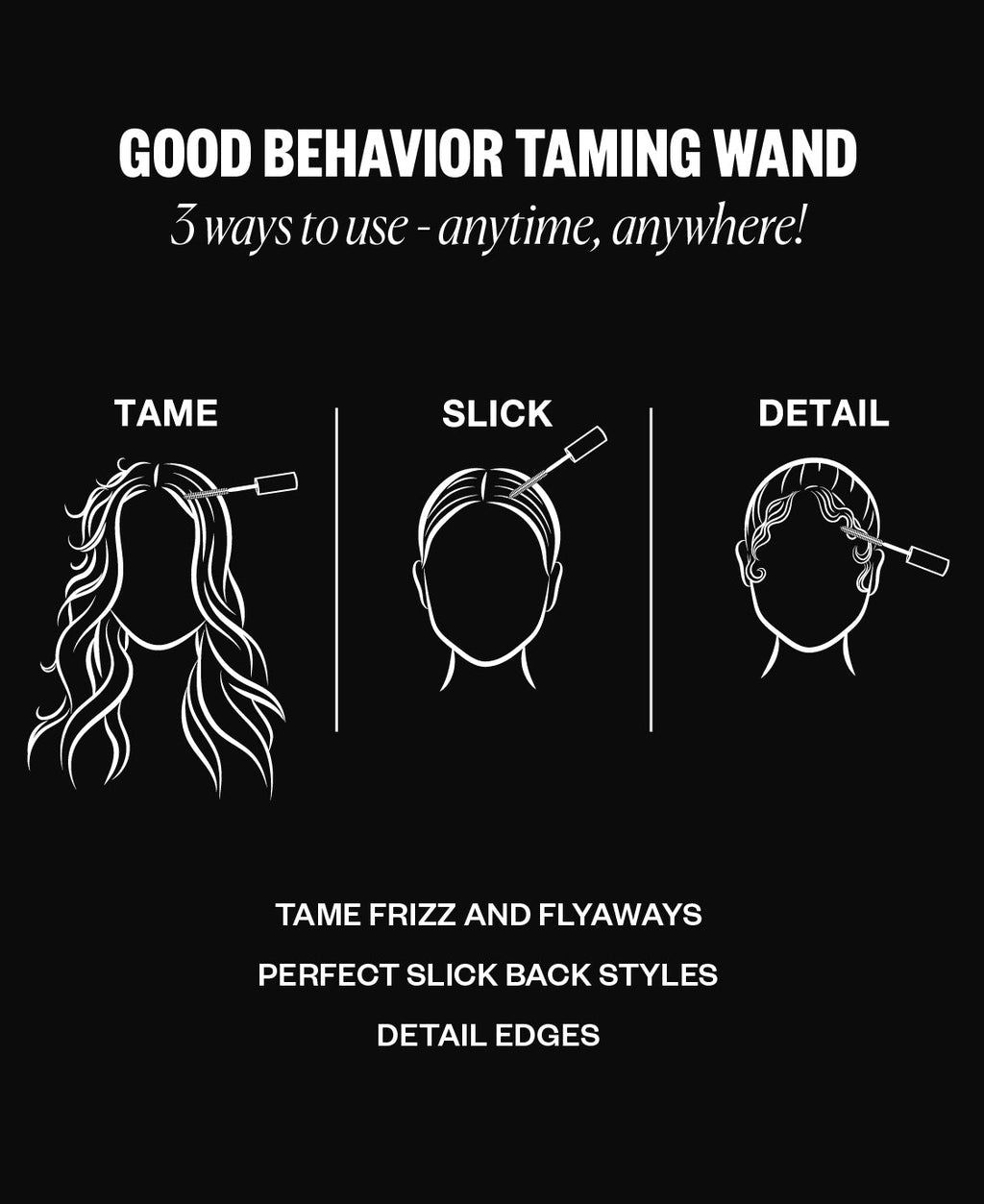 GOOD BEHAVIOR TAMING WAND
3 ways to use - anytime, anywhere!

TAME

SLICK

DETAIL

TAME FRIZZ AND FLYAWAYS

PERFECT SLICK BACK STYLES

DETAIL EDGES