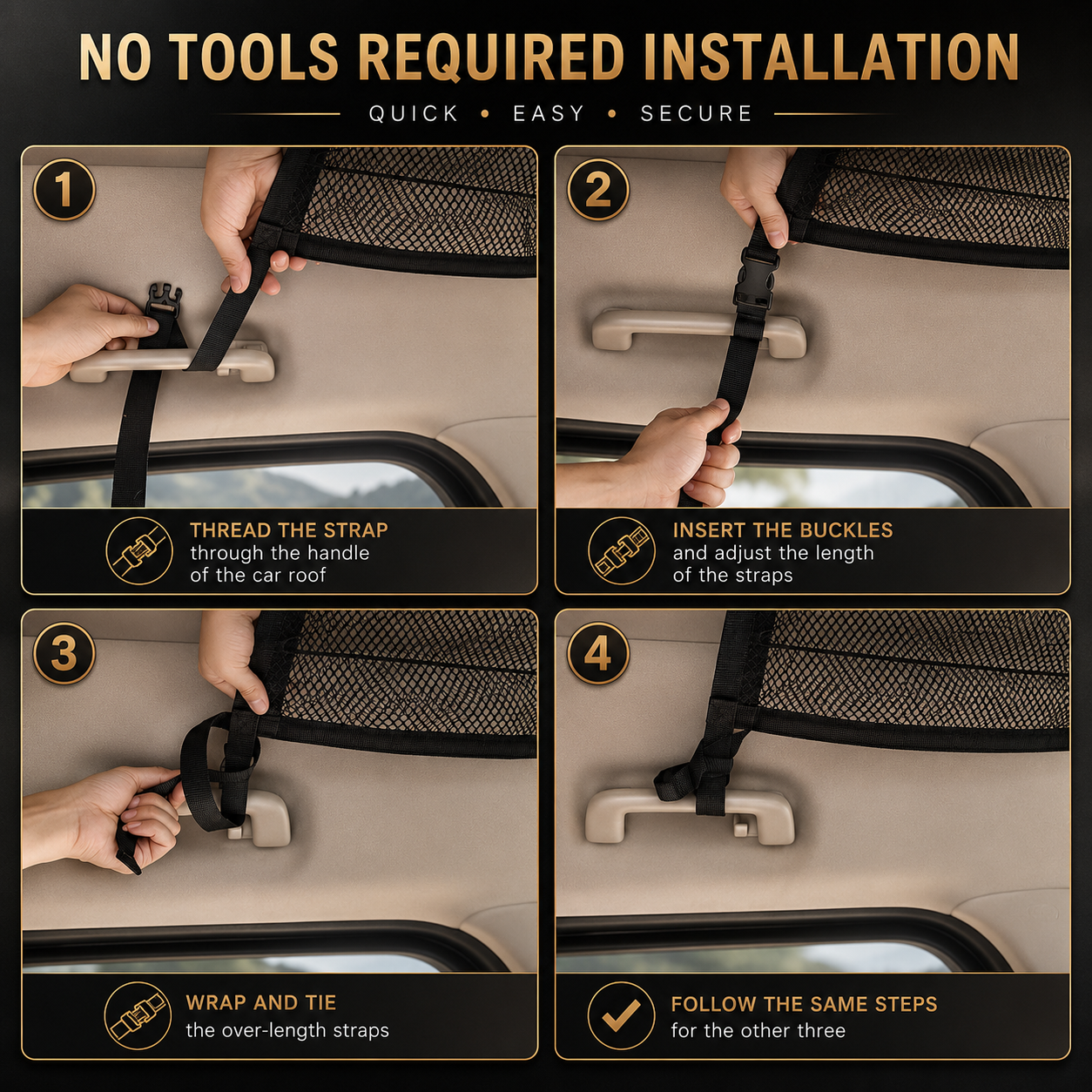 NO TOOLS REQUIRED INSTALLATION

QUICK • EASY • SECURE

1

THREAD THE STRAP
through the handle of the car roof

2

INSERT THE BUCKLES
and adjust the length of the straps

3

WRAP AND TIE
the over-length straps

4

FOLLOW THE SAME STEPS
for the other three