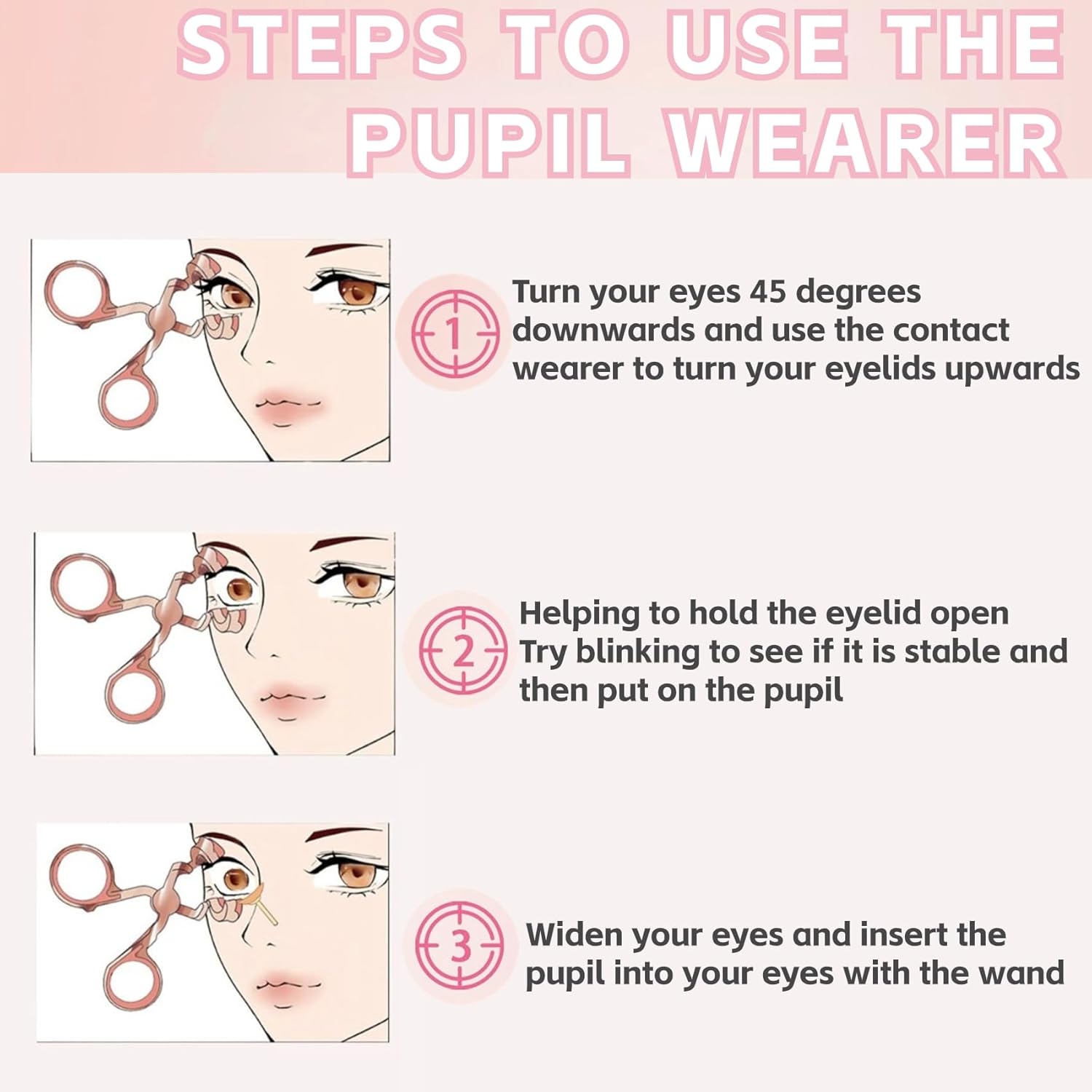 STEPS TO USE THE PUPIL WEARER

1

Turn your eyes 45 degrees downwards and use the contact wearer to turn your eyelids upwards

2

Helping to hold the eyelid open
Try blinking to see if it is stable and then put on the pupil

3

Widen your eyes and insert the pupil into your eyes with the wand