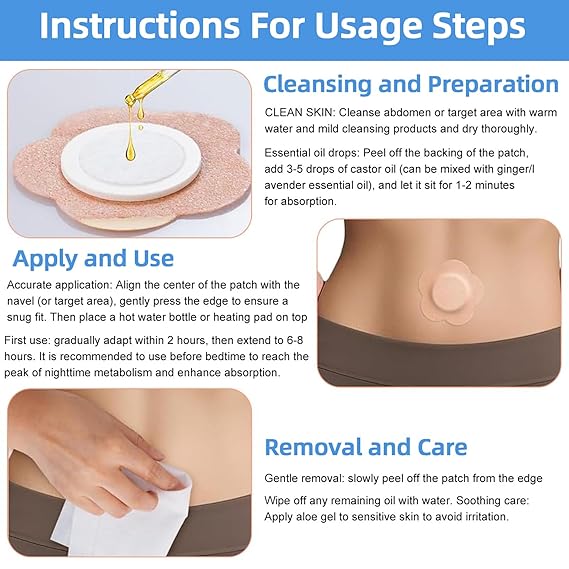 Instructions For Usage Steps

Cleansing and Preparation

CLEAN SKIN: Cleanse abdomen or target area with warm water and mild cleansing products and dry thoroughly.

Essential oil drops: Peel off the backing of the patch, add 3-5 drops of castor oil (can be mixed with ginger/l avender essential oil), and let it sit for 1-2 minutes for absorption.

Apply and Use

Accurate application: Align the center of the patch with the navel (or target area), gently press the edge to ensure a snug fit. Then place a hot water bottle or heating pad on top

First use: gradually adapt within 2 hours, then extend to 6-8 hours. It is recommended to use before bedtime to reach the peak of nighttime metabolism and enhance absorption.

Removal and Care

Gentle removal: slowly peel off the patch from the edge

Wipe off any remaining oil with water. Soothing care: Apply aloe gel to sensitive skin to avoid irritation.