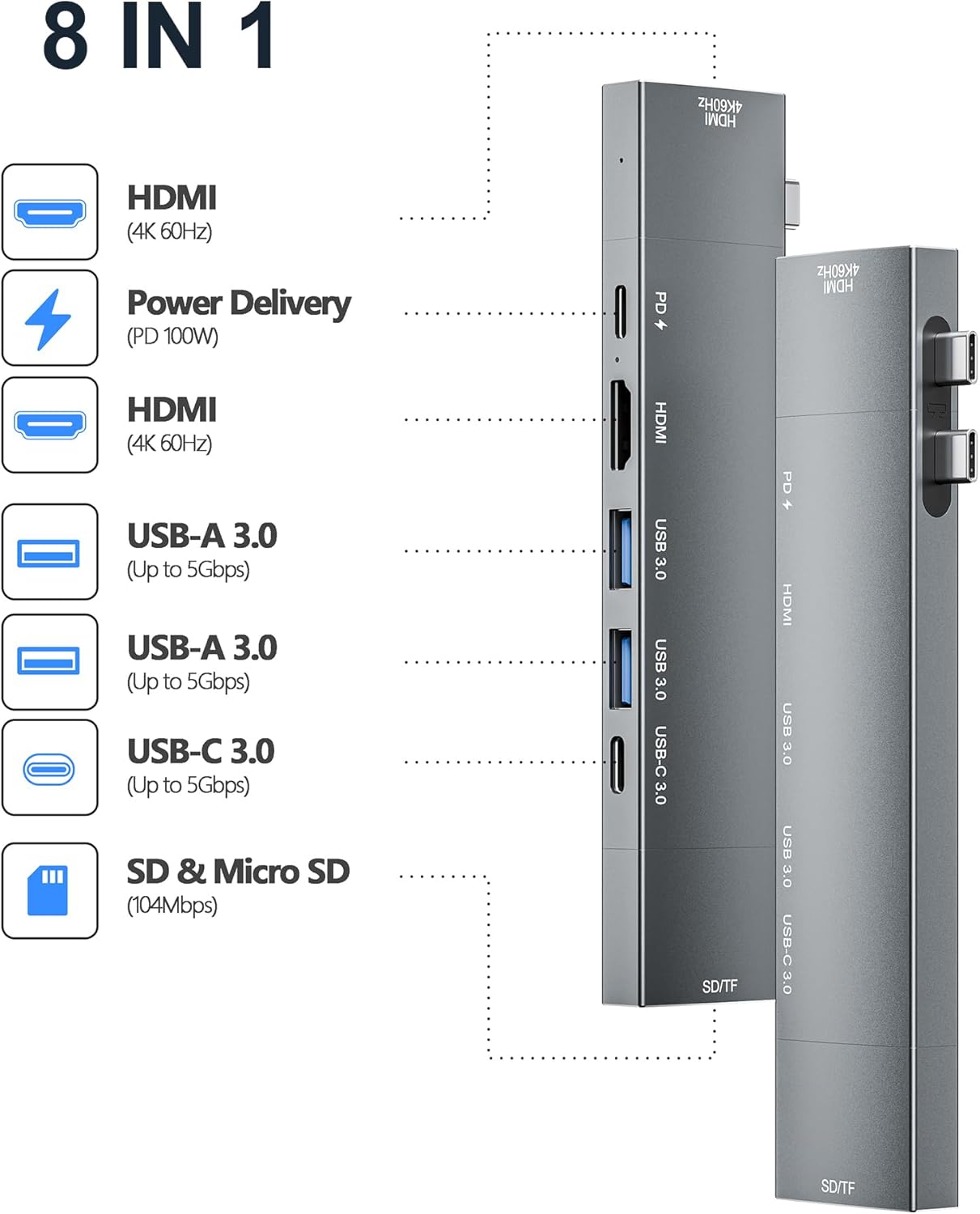 8 IN 1

HDMI
(4K 60Hz)

Power Delivery
(PD 100W)

HDMI
(4K 60Hz)

USB-A 3.0
(Up to 5Gbps)

USB-A 3.0
(Up to 5Gbps)

USB-C 3.0
(Up to 5Gbps)

SD & Micro SD
(104Mbps)

HDMI 4K60Hz

PD

HDMI

USB 3.0

USB 3.0

USB-C 3.0

SD/TF

HDMI 4K60Hz

PD

HDMI

USB 3.0

USB 3.0

USB-C 3.0

SD/TF