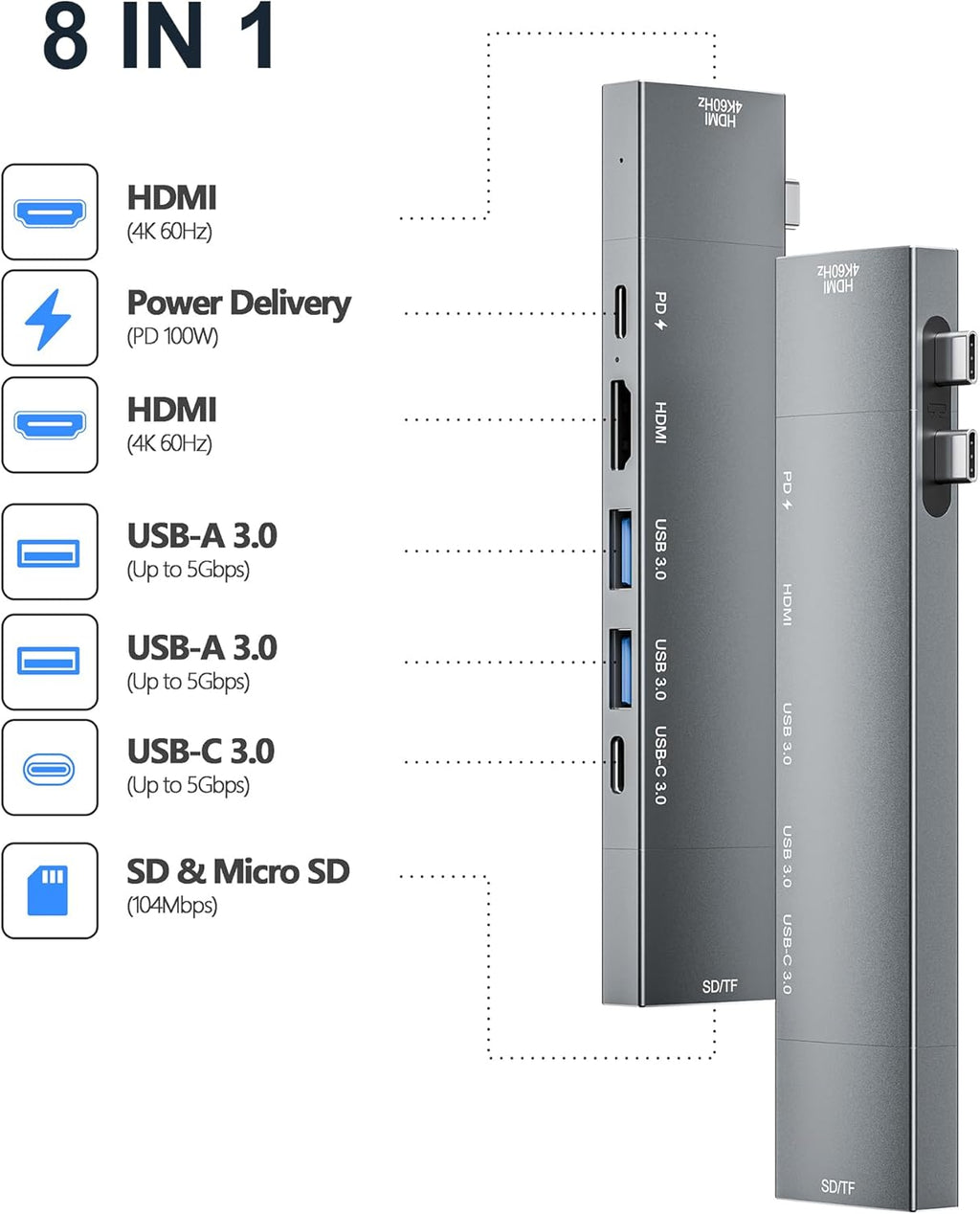 8 IN 1

HDMI
(4K 60Hz)

Power Delivery
(PD 100W)

HDMI
(4K 60Hz)

USB-A 3.0
(Up to 5Gbps)

USB-A 3.0
(Up to 5Gbps)

USB-C 3.0
(Up to 5Gbps)

SD & Micro SD
(104Mbps)

HDMI 4K60Hz

PD

HDMI

USB 3.0

USB 3.0

USB-C 3.0

SD/TF

HDMI 4K60Hz

PD

HDMI

USB 3.0

USB 3.0

USB-C 3.0

SD/TF