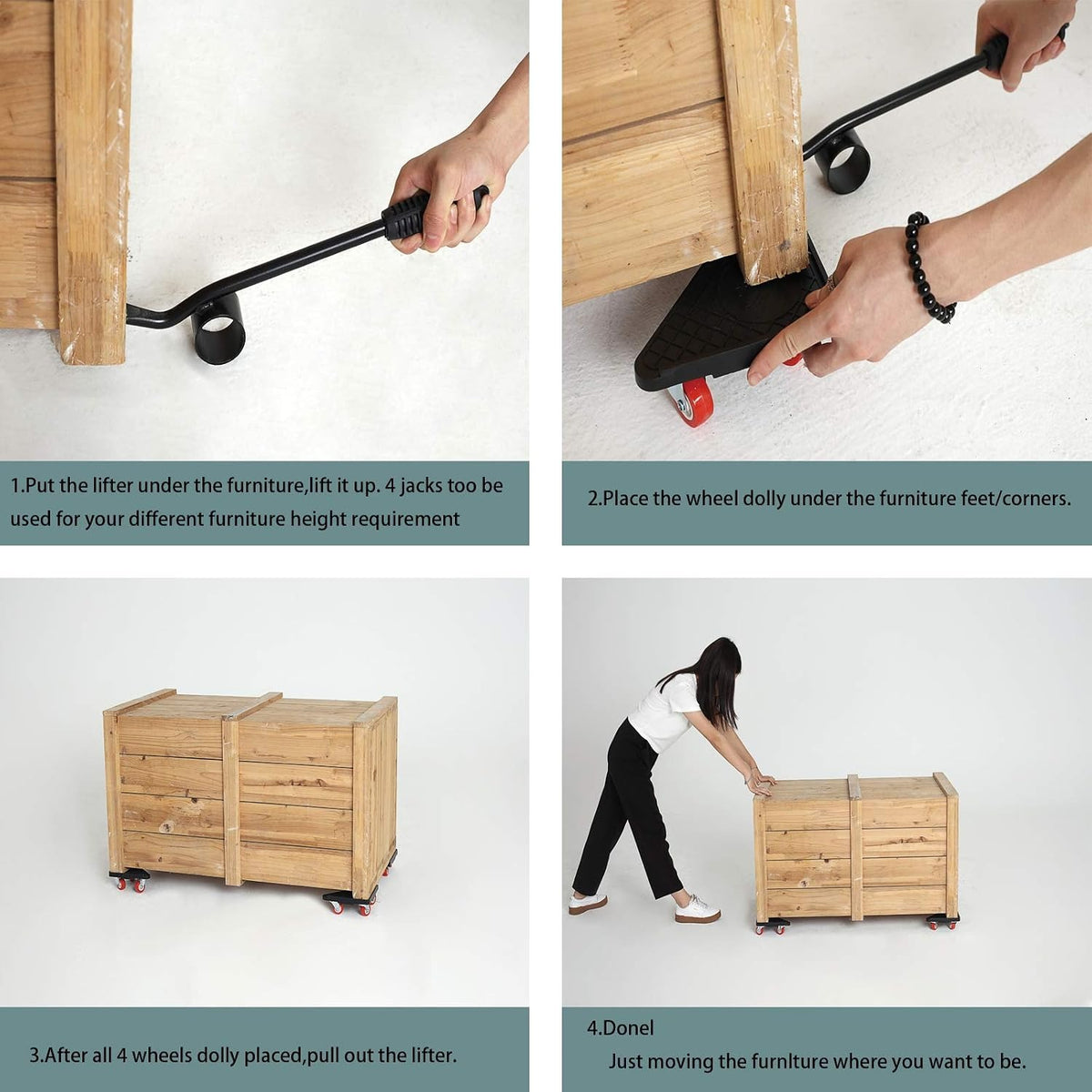 1.Put the lifter under the furniture,lift it up. 4 jacks too be used for your different furniture height requirement

2.Place the wheel dolly under the furniture feet/corners.

3.After all 4 wheels dolly placed,pull out the lifter.

4.Donel
Just moving the furnlture where you want to be.